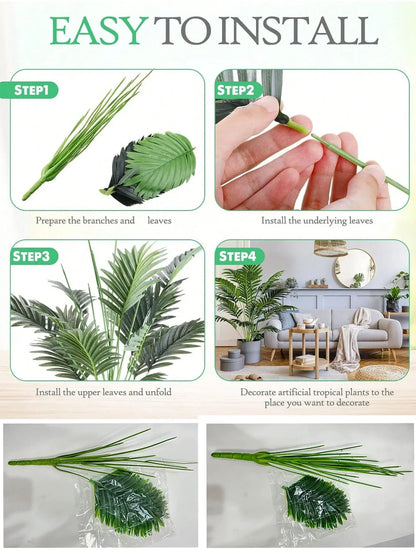 EASY TO INSTALL

STEP1

Prepare the branches and leaves

STEP2

Install the underlying leaves

STEP3

Install the upper leaves and unfold

STEP4

Decorate artificial tropical plants to the place you want to decorate